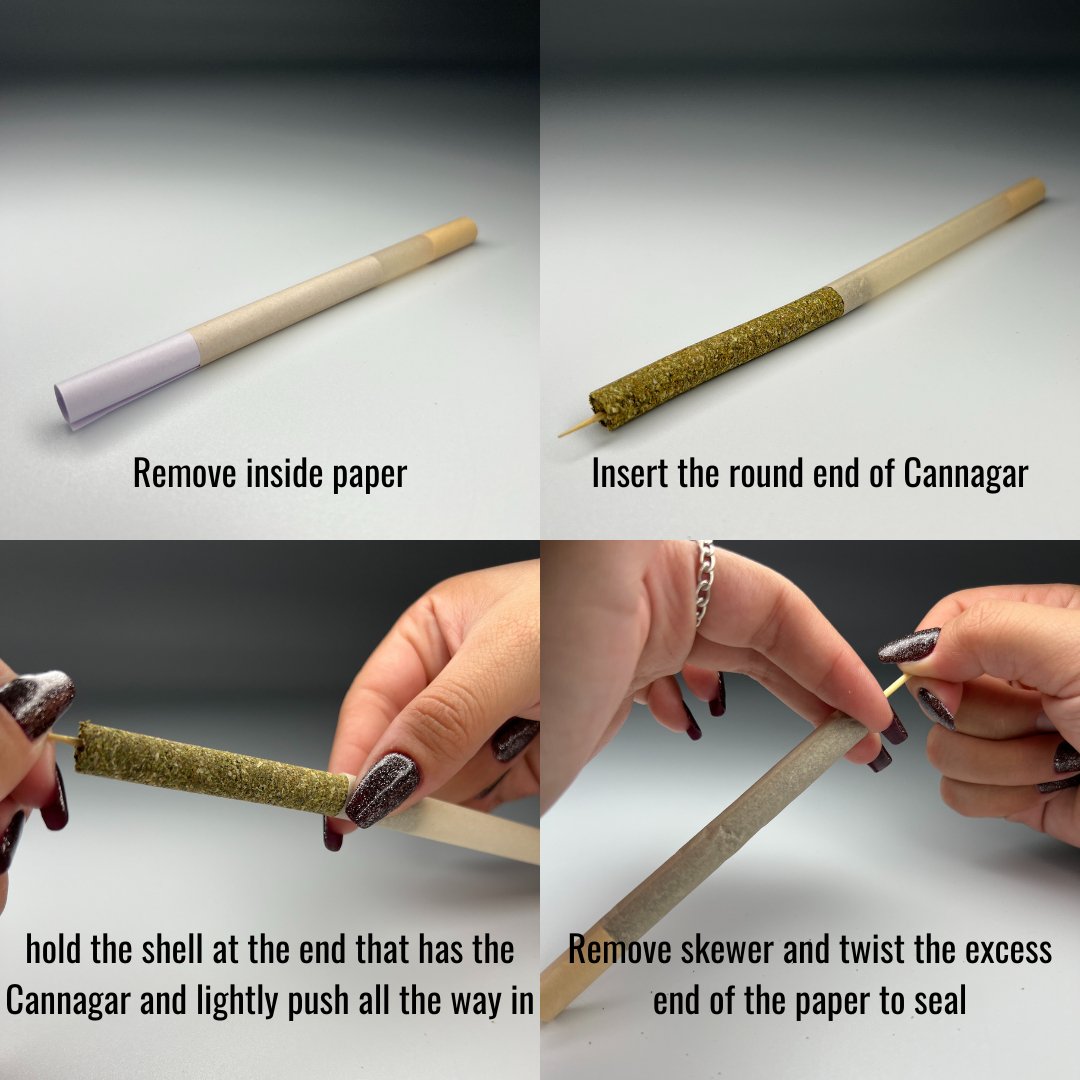 Remove inside paper

Insert the round end of Cannagar

hold the shell at the end that has the Cannagar and lightly push all the way in

Remove skewer and twist the excess end of the paper to seal